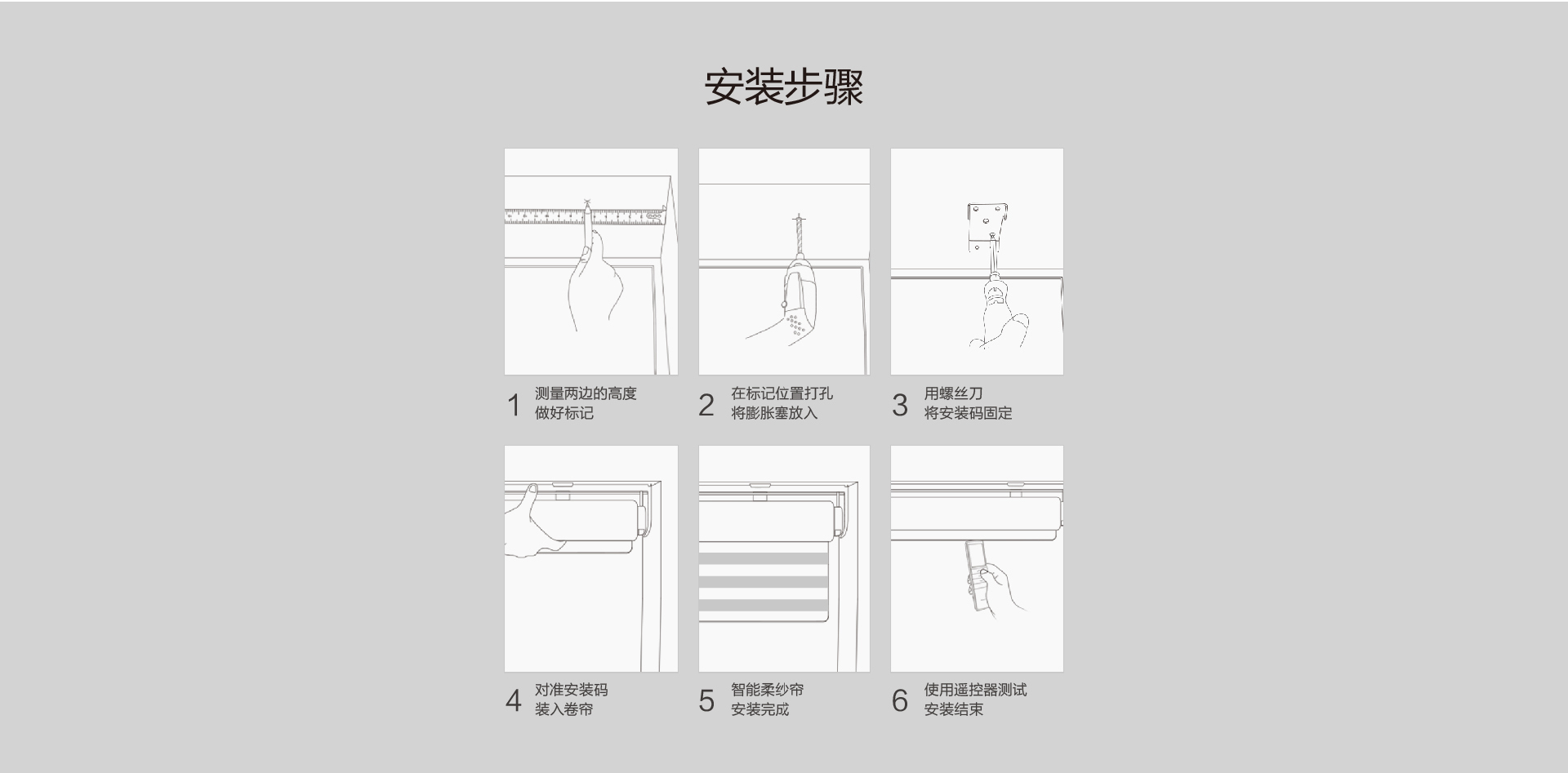 安装步骤

1 测量两边的高度
做好标记

2 在标记位置打孔
将膨胀塞放入

3 用螺丝刀
将安装码固定

4 对准安装码
装入卷帘

5 智能柔纱帘
安装完成

6 使用遥控器测试
安装结束